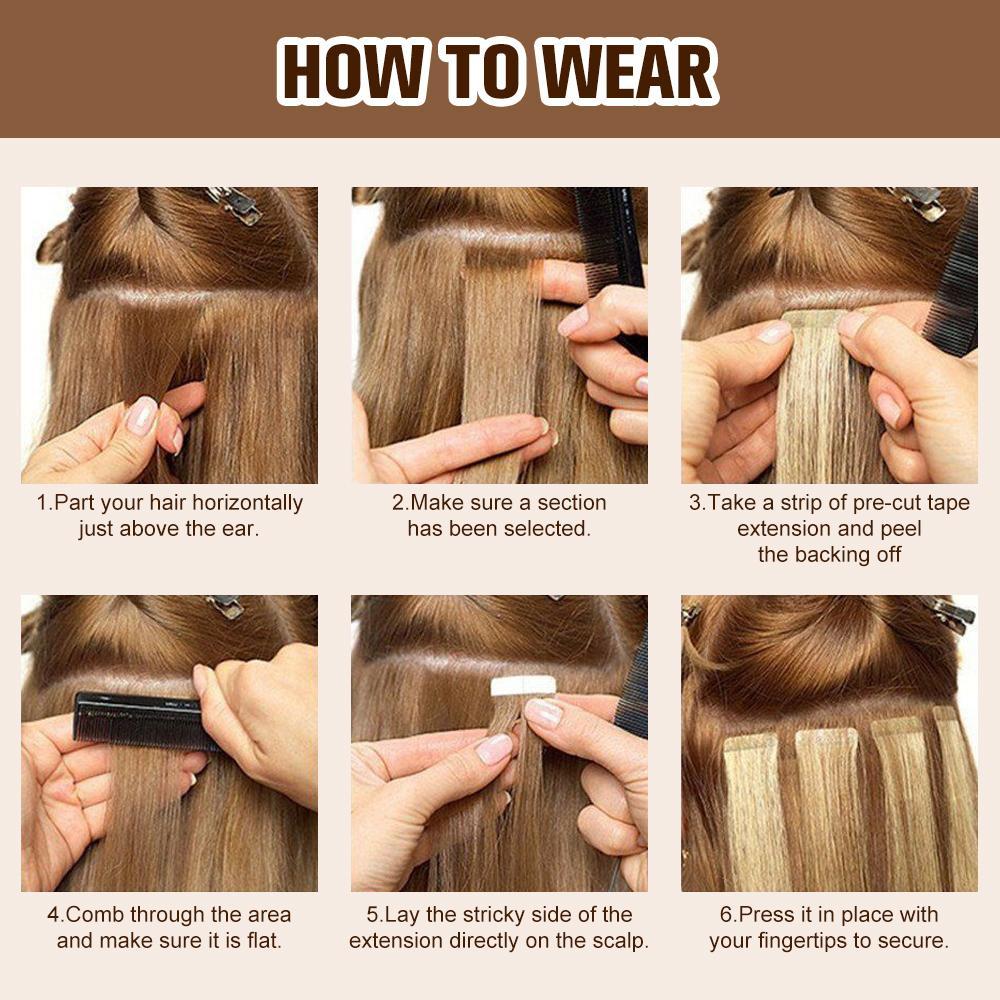 HOW TO WEAR

1.Part your hair horizontally just above the ear.

2.Make sure a section has been selected.

3.Take a strip of pre-cut tape extension and peel the backing off

4.Comb through the area and make sure it is flat.

5.Lay the stricky side of the extension directly on the scalp.

6.Press it in place with your fingertips to secure.