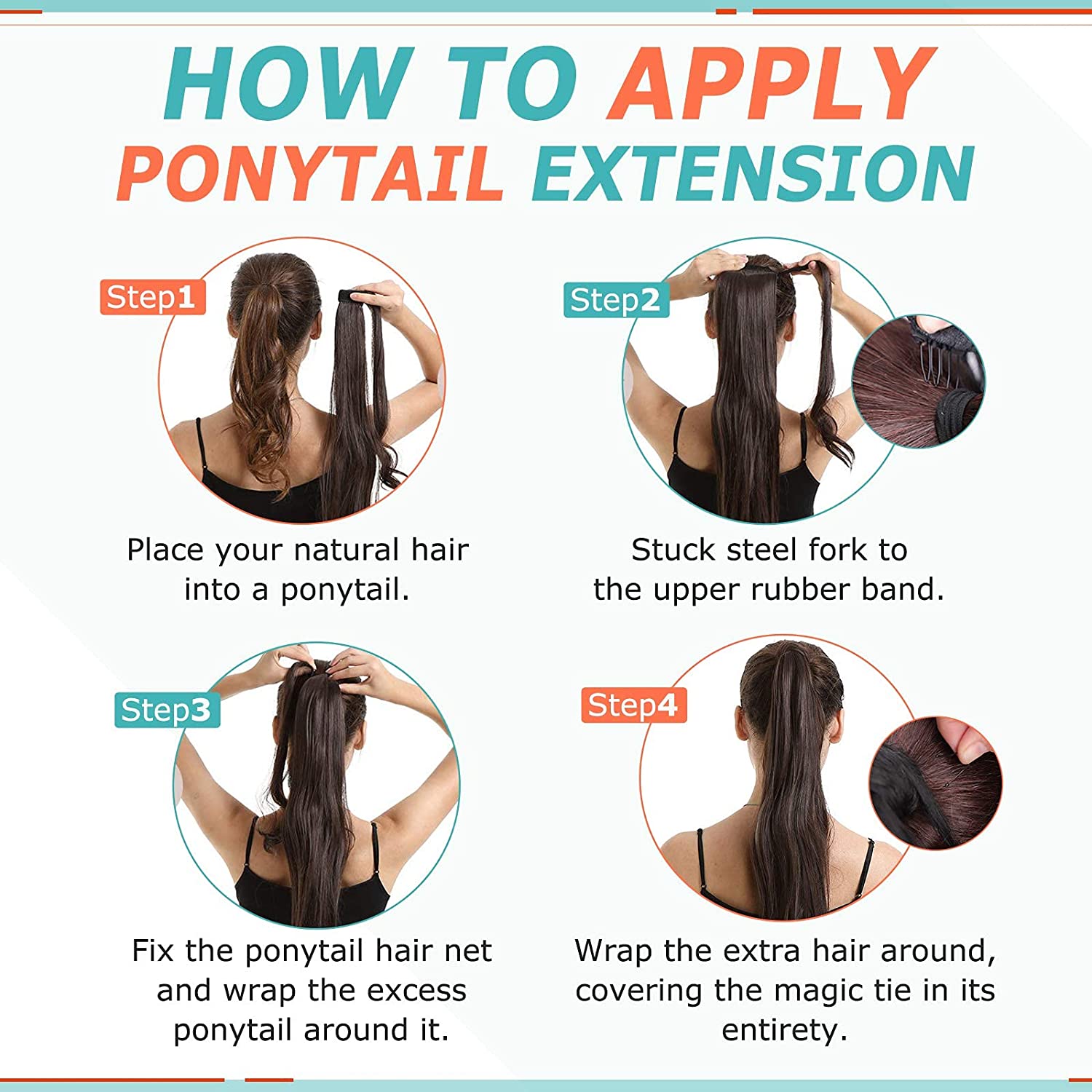 HOW TO APPLY
PONYTAIL EXTENSION

Step1

Place your natural hair into a ponytail.

Step2

Stuck steel fork to the upper rubber band.

Step3

Fix the ponytail hair net and wrap the excess ponytail around it.

Step4

Wrap the extra hair around, covering the magic tie in its entirety.